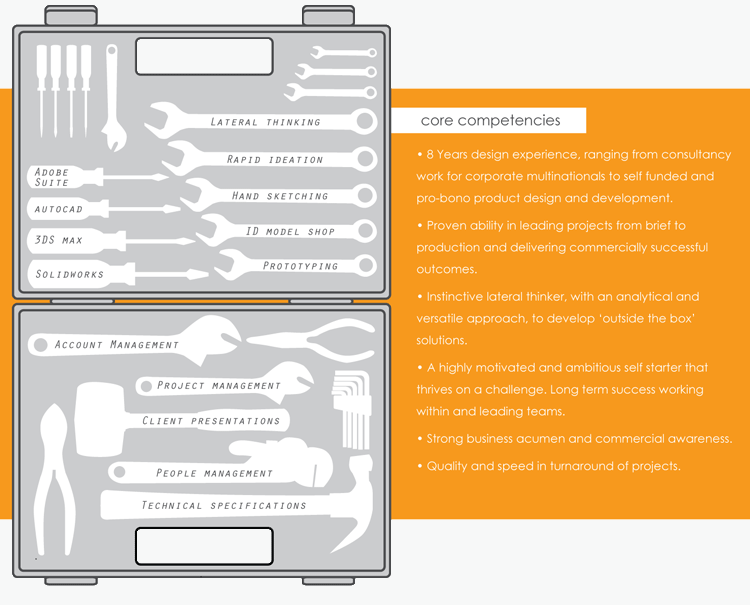 Lateral thinking

Rapid ideation

Hand sketching

ID model shop

Prototyping

Adobe Suite

autocad

3DS max

Solidworks

Account Management

Project management

Client presentations

People management

Technical specifications

core competencies

• 8 Years design experience, ranging from consultancy work for corporate multinationals to self funded and pro-bono product design and development.

• Proven ability in leading projects from brief to production and delivering commercially successful outcomes.

• Instinctive lateral thinker, with an analytical and versatile approach, to develop 'outside the box' solutions.

• A highly motivated and ambitious self starter that thrives on a challenge. Long term success working within and leading teams.

• Strong business acumen and commercial awareness.

• Quality and speed in turnaround of projects.